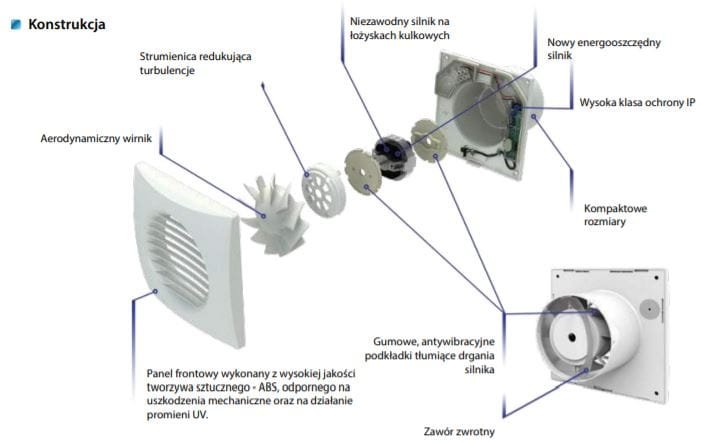 Konstrukcja

Strumienica redukująca turbulencje

Niezawodny silnik na łożyskach kulkowych

Nowy energooszczędny silnik

Wysoka klasa ochrony IP

Aerodynamiczny wirnik

Kompaktowe rozmiary

Gumowe, antywibracyjne podkładki tłumiące drgania silnika

Panel frontowy wykonany z wysokiej jakości tworzywa sztucznego - ABS, odpornego na uszkodzenia mechaniczne oraz na działanie promieni UV.

Zawór zwrotny