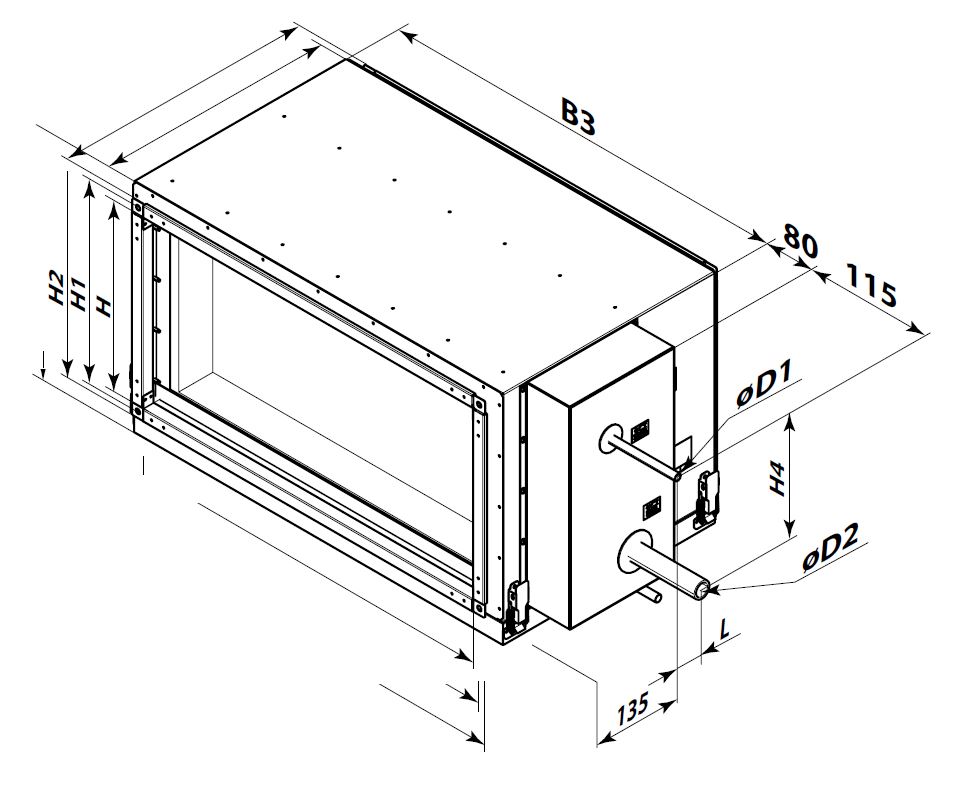 B3
80
115
H2
H1
H
øD1
H4
øD2
L
135