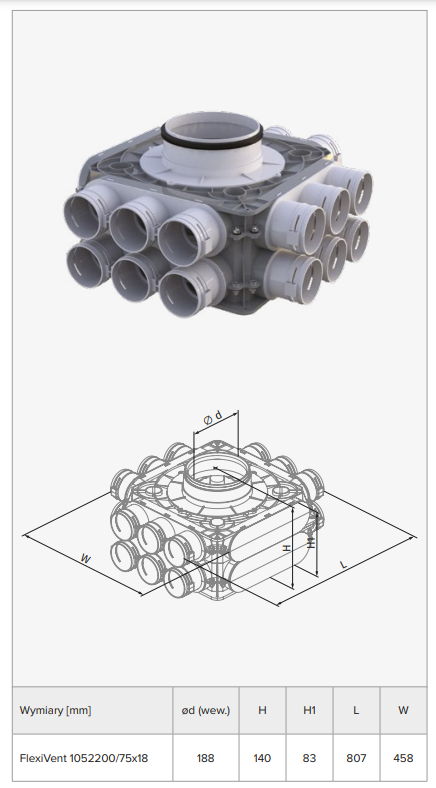 Ø d

W

H

H1

L

| Wymiary [mm] | ød (wew.) | H | H1 | L | W |
|---|---|---|---|---|---|
| FlexiVent 1052200/75x18 | 188 | 140 | 83 | 807 | 458 |